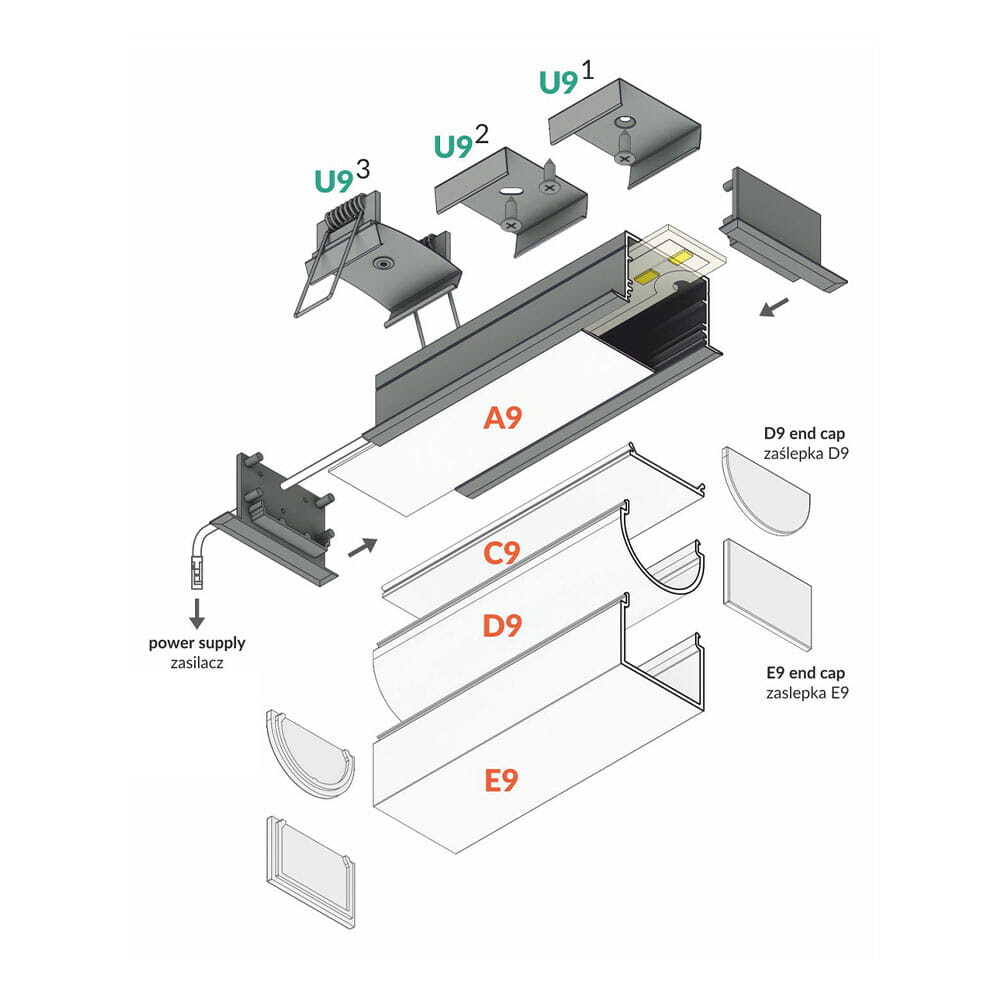 U9 1

U9 2

U9 3

A9

D9 end cap
zaślepka D9

C9

D9

power supply
zasilacz

E9 end cap
zaslepka E9

E9