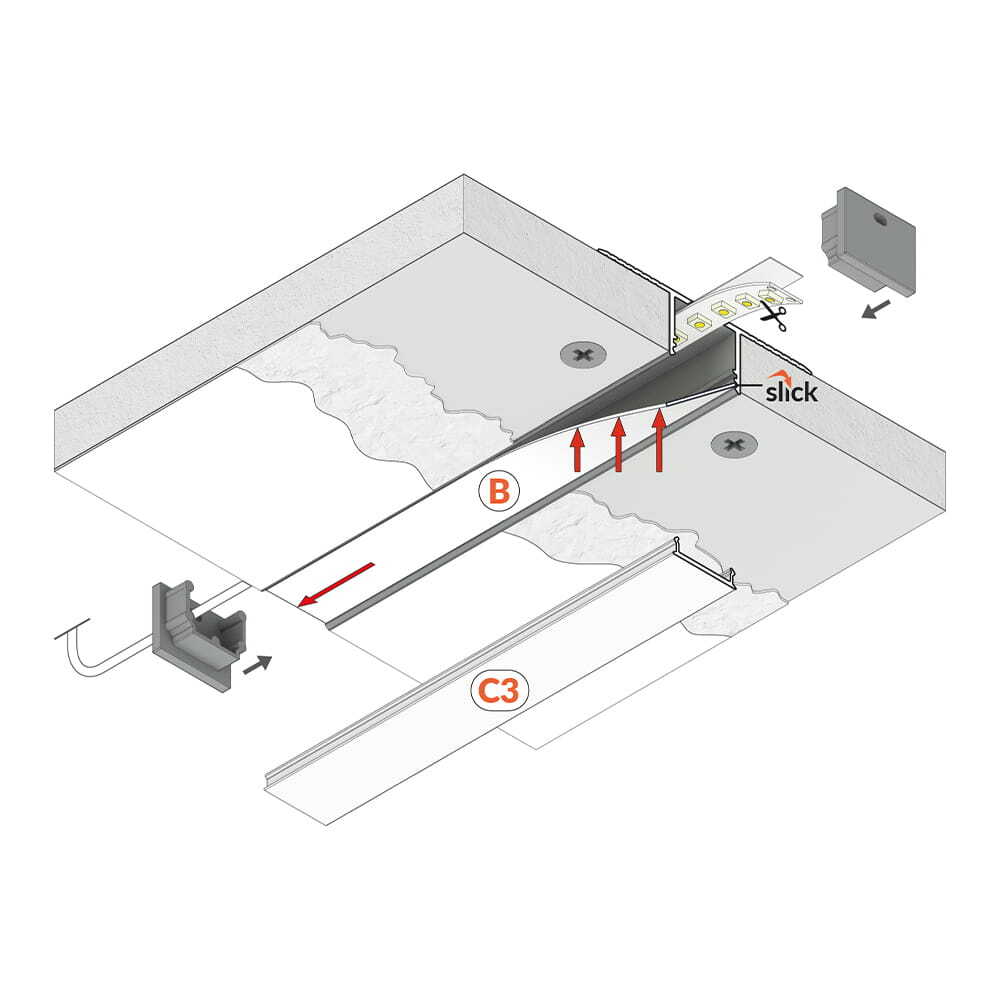 slick

B

C3