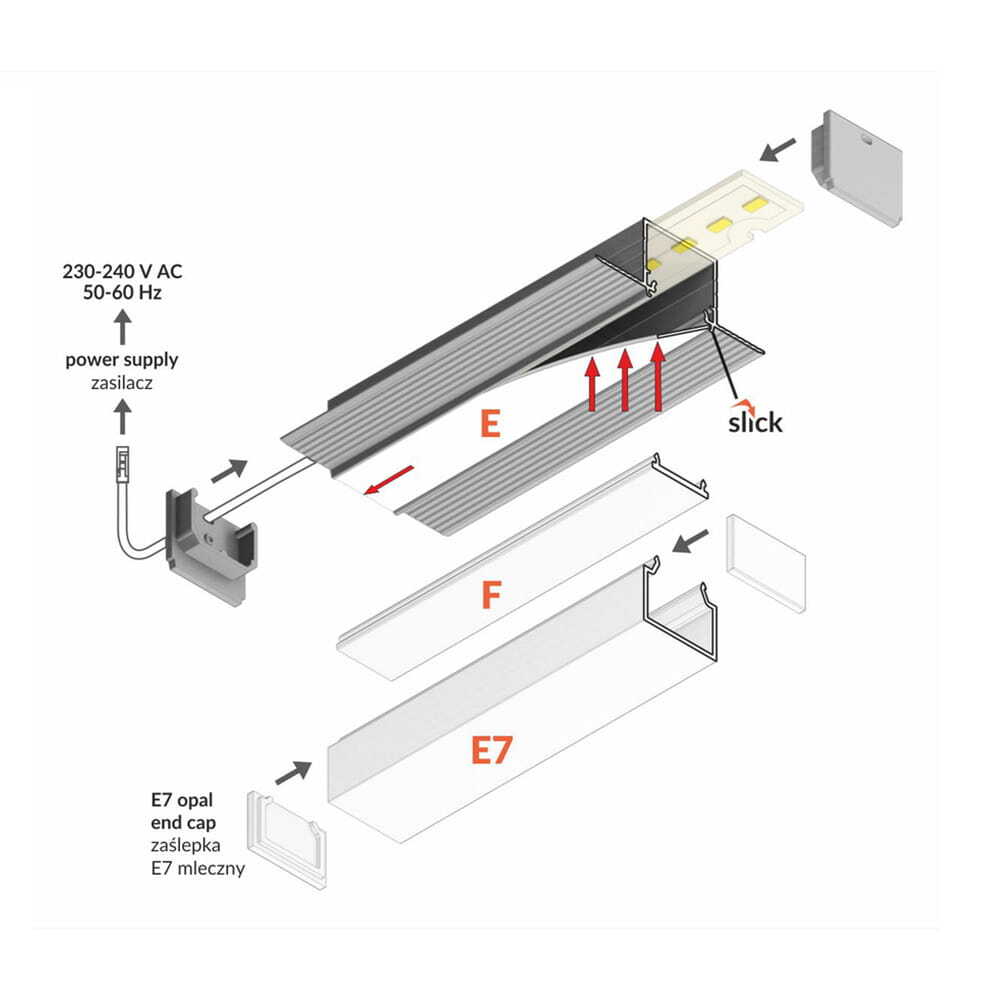 230-240 V AC
50-60 Hz

power supply
zasilacz

E

slick

F

E7

E7 opal
end cap
zaślepka
E7 mleczny