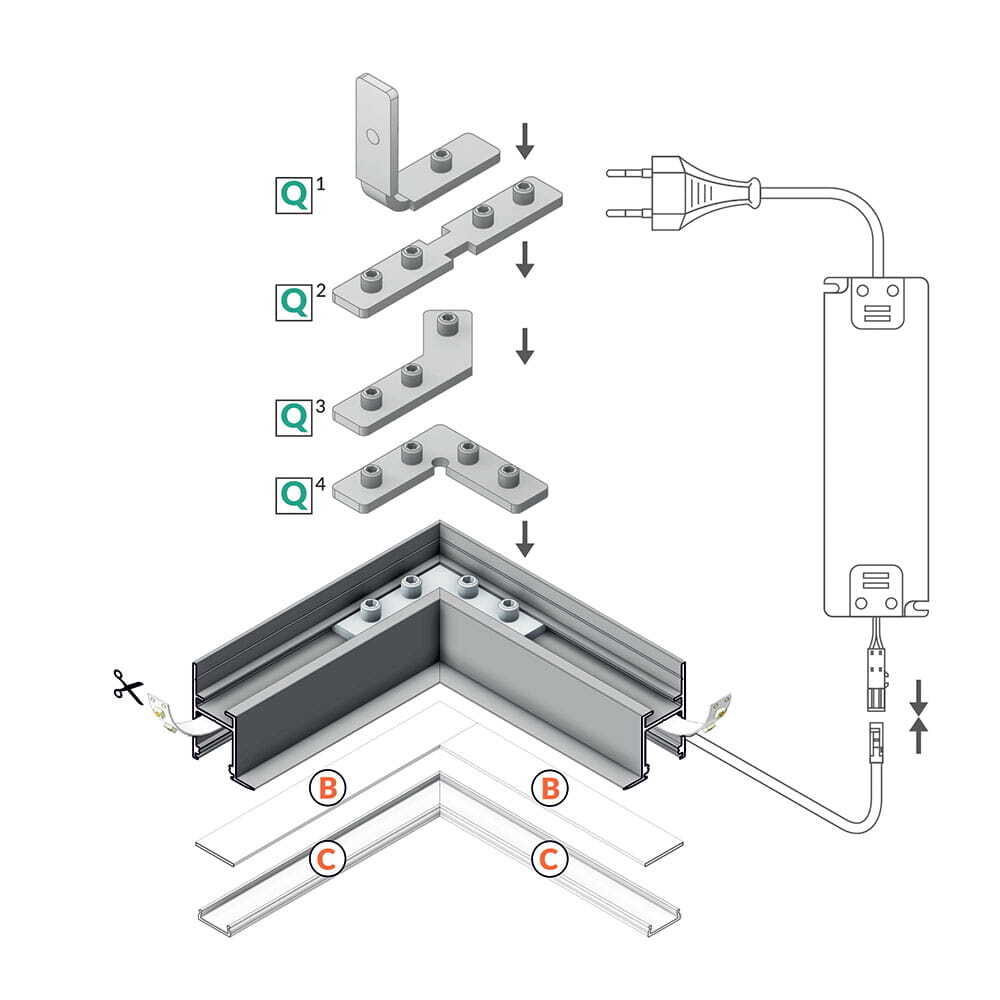 Q 1
Q 2
Q 3
Q 4
B B
C C