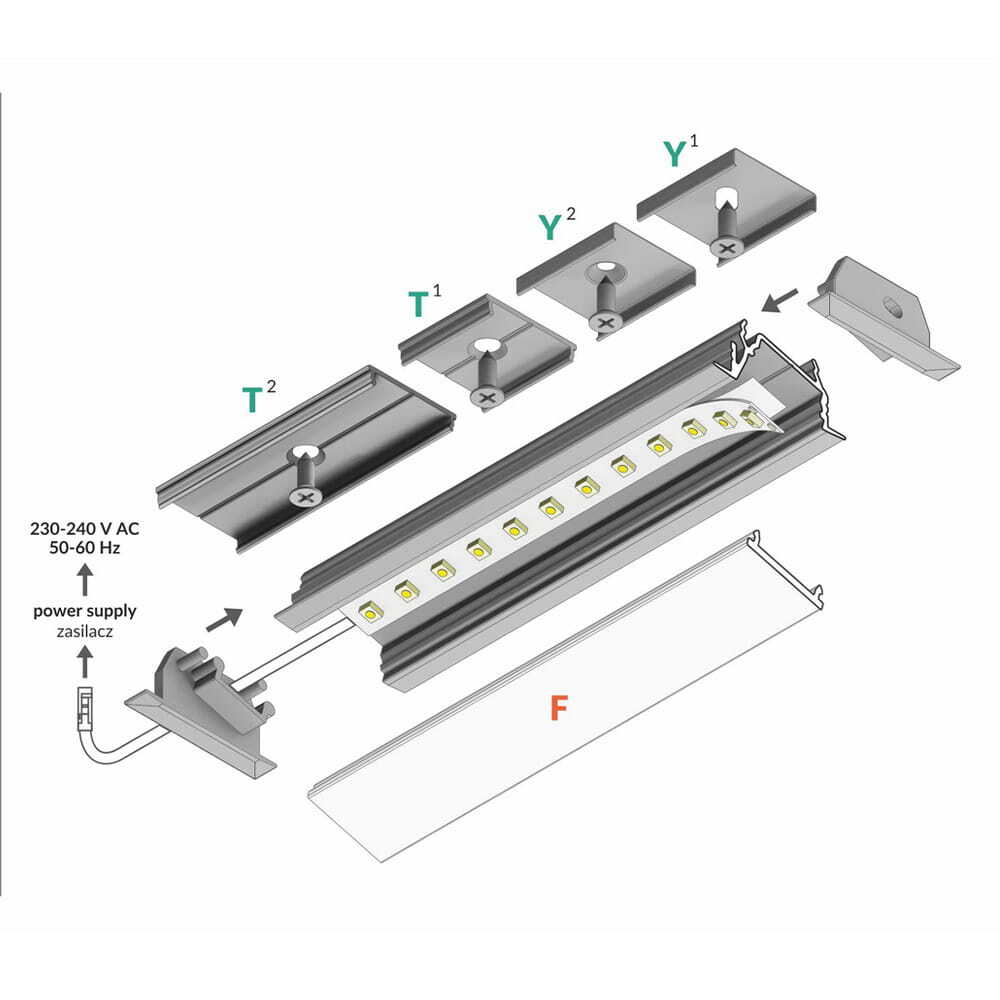 $Y^1$

$Y^2$

$T^1$

$T^2$

230-240 V AC
50-60 Hz

power supply
zasilacz

F